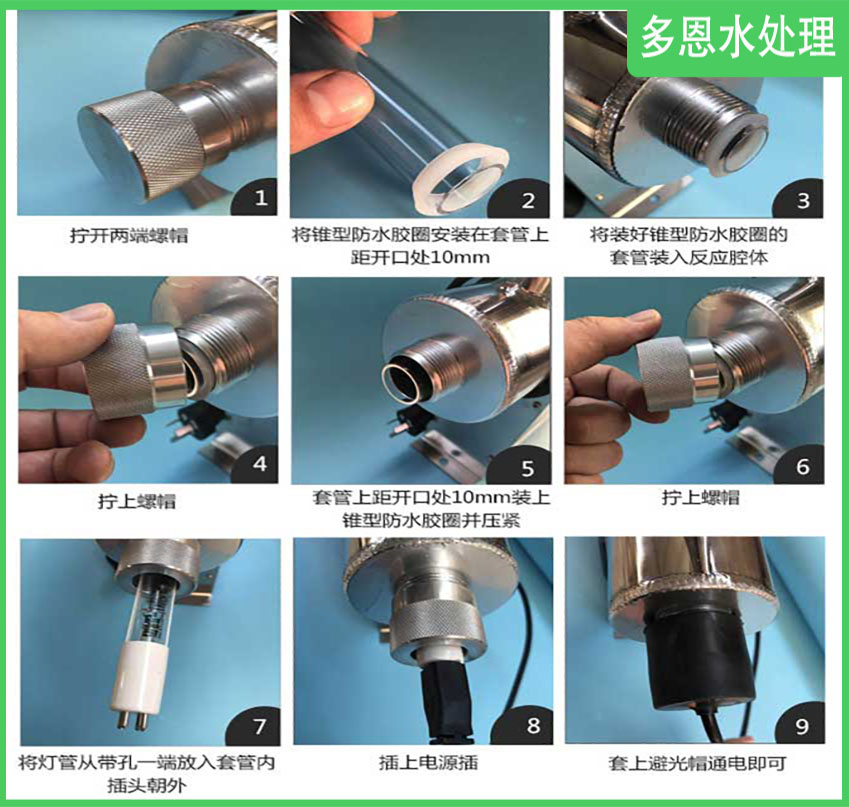 多恩水处理

1
拧开两端螺帽

2
将锥型防水胶圈安装在套管上距开口处10mm

3
将装好锥型防水胶圈的套管装入反应腔体

4
拧上螺帽

5
套管上距开口处10mm装上锥型防水胶圈并压紧

6
拧上螺帽

7
将灯管从带孔一端放入套管内插头朝外

8
插上电源插

9
套上避光帽通电即可